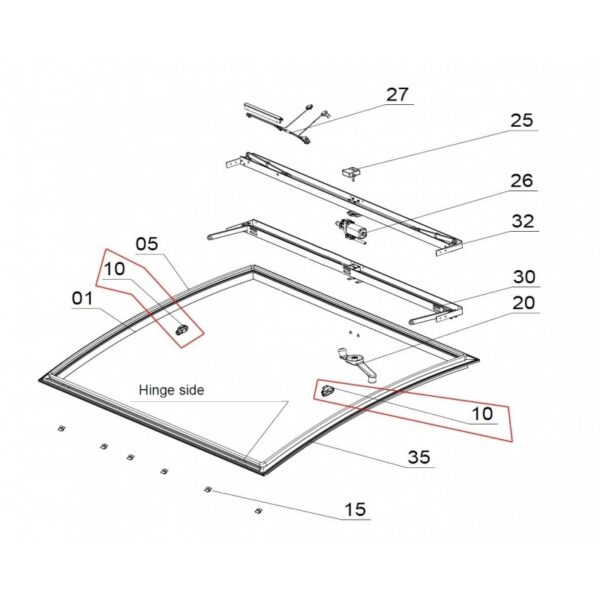 27
25
26
32
05
10
01
30
20
Hinge side
10
35
15