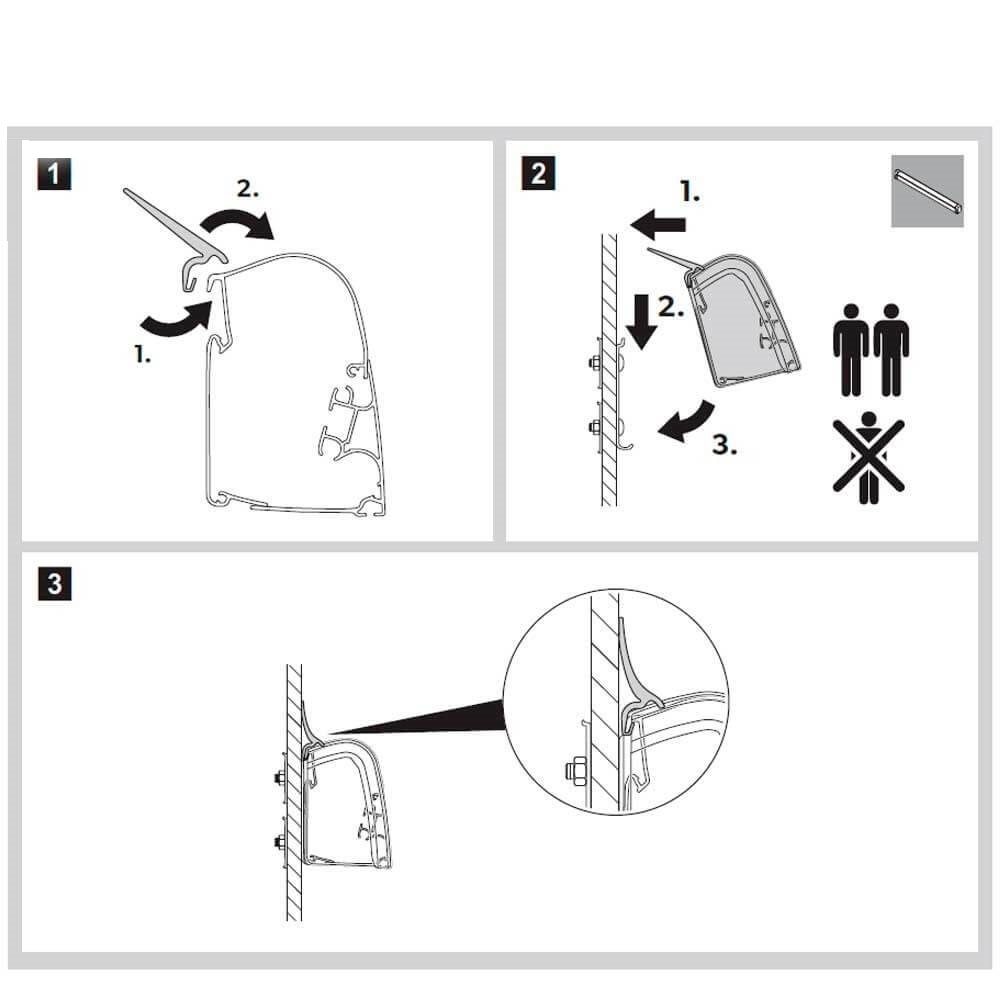 1
2.
1.

2
1.
2.
3.

3