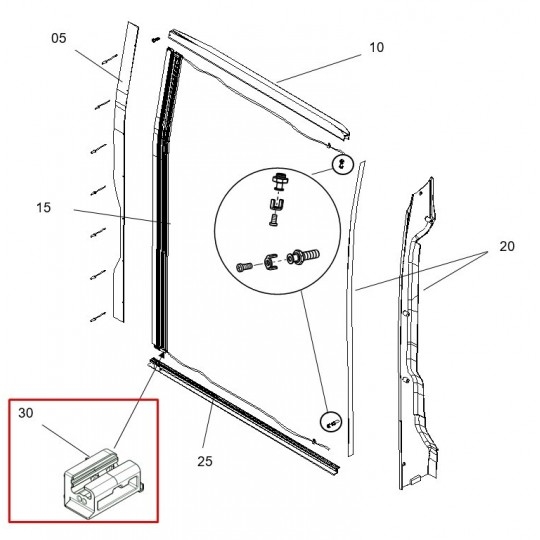 05

10

15

20

30

25