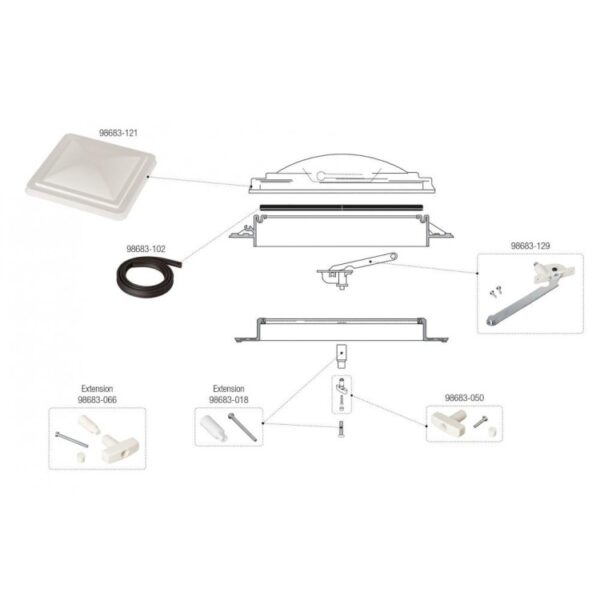 98683-121

98683-102

98683-129

Extension
98683-066

Extension
98683-018

98683-050