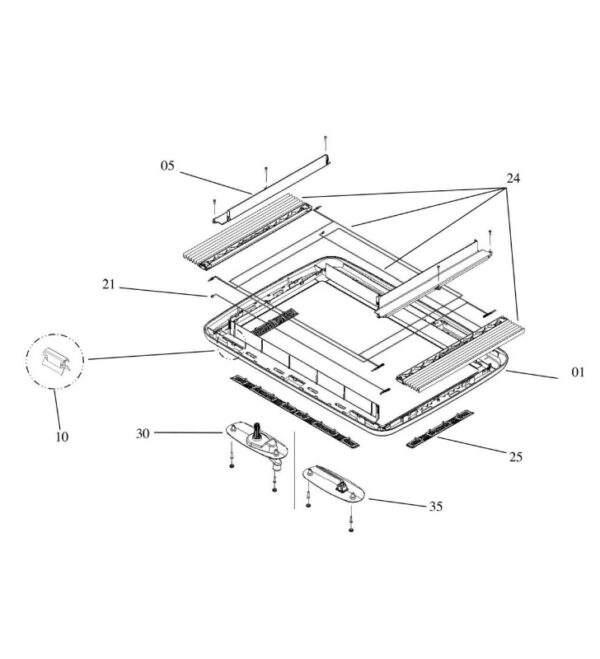 05

24

21

01

10

30

25

35