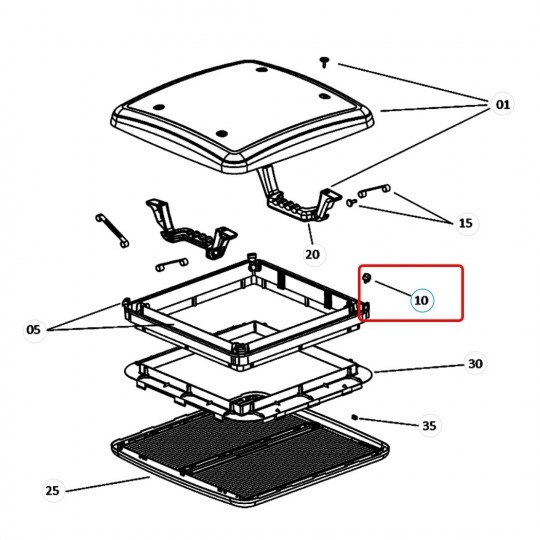 01

15

20

10

05

30

35

25