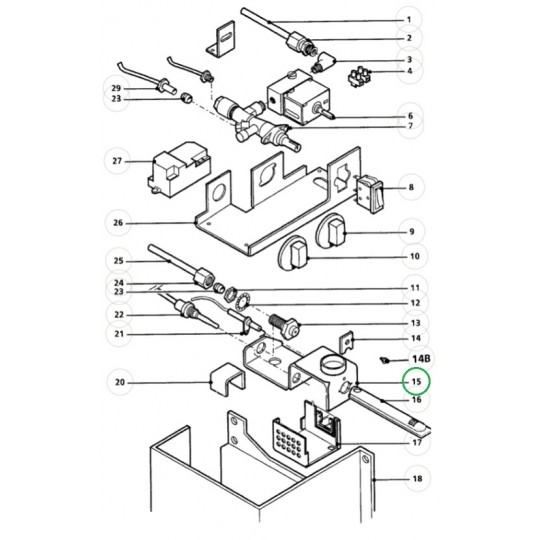 1
2
3
4
29
23
6
7
27
8
26
9
10
25
24
23
11
12
22
13
21
14
14B
20
15
16
17
18