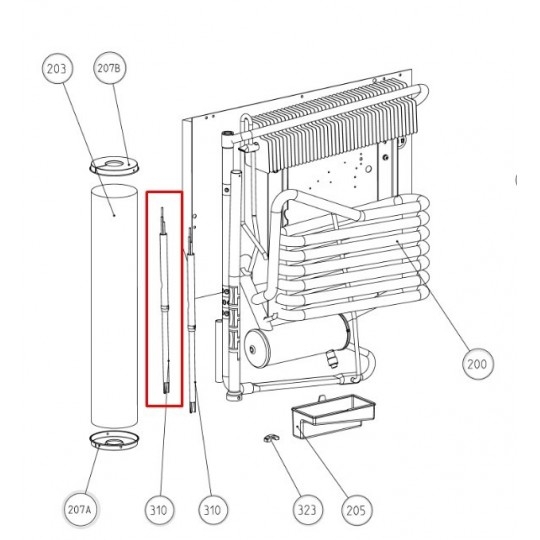 203
207B
200
207A
310
310
323
205