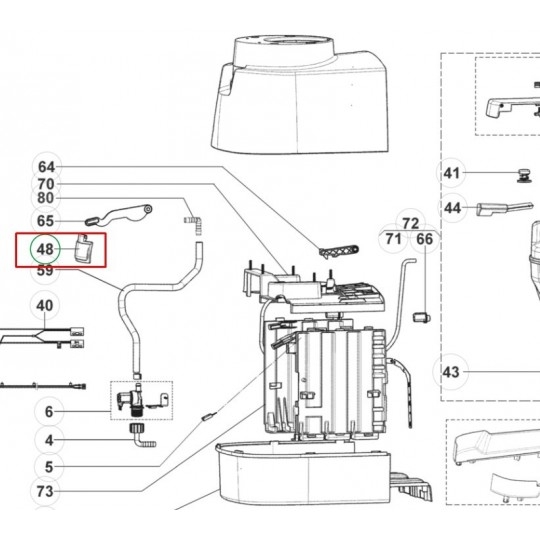 64
70
80
65
48
59
40
6
4
5
73
72
71
66
41
44
43