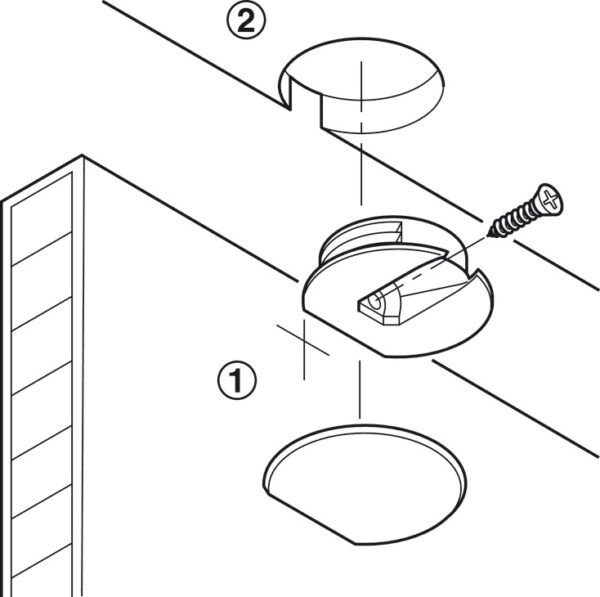 ②

①