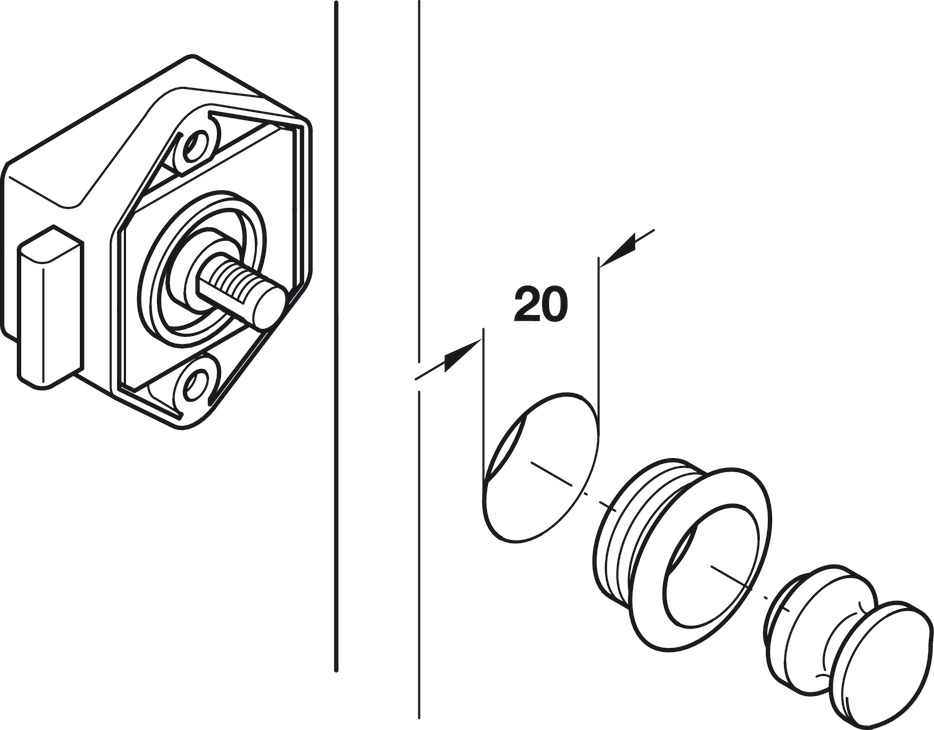 20