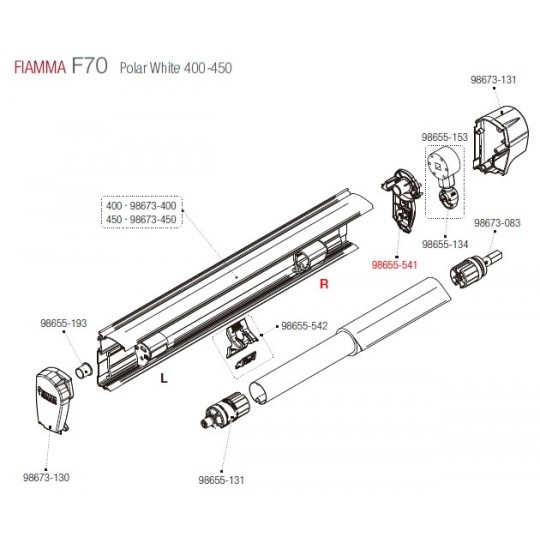 FIAMMA F70 Polar White 400-450

98673-131

98655-153

400 - 98673-400
450 - 98673-450

98673-083

98655-134

98655-541

R

98655-193

98655-542

L

98673-130

98655-131