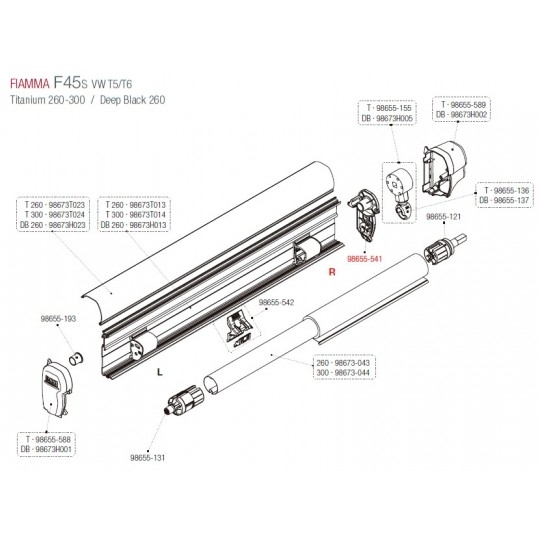 FIAMMA F45s VW T5/T6
Titanium 260-300 / Deep Black 260

T - 98655-155
DB - 98673H005

T - 98655-589
DB - 98673H002

T - 98655-136
DB - 98655-137

98655-121

T 260 - 98673T023
T 300 - 98673T024
DB 260 - 98673H023

T 260 - 98673T013
T 300 - 98673T014
DB 260 - 98673H013

98655-541

R

98655-542

98655-193

L

260 - 98673-043
300 - 98673-044

T - 98655-588
DB - 98673H001

98655-131