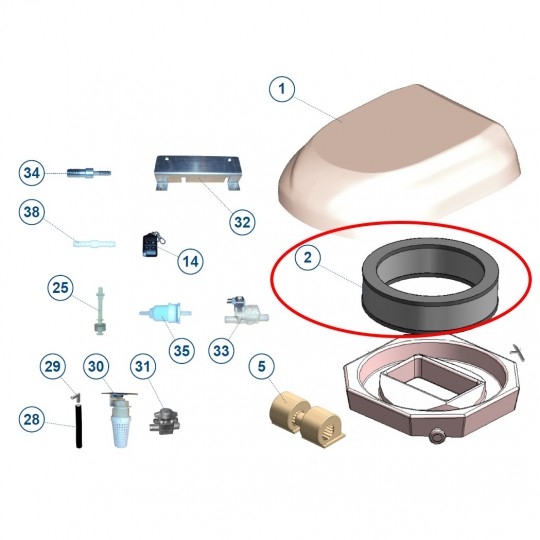 1

34

32

38

14

2

25

35

33

29

30

31

5

28