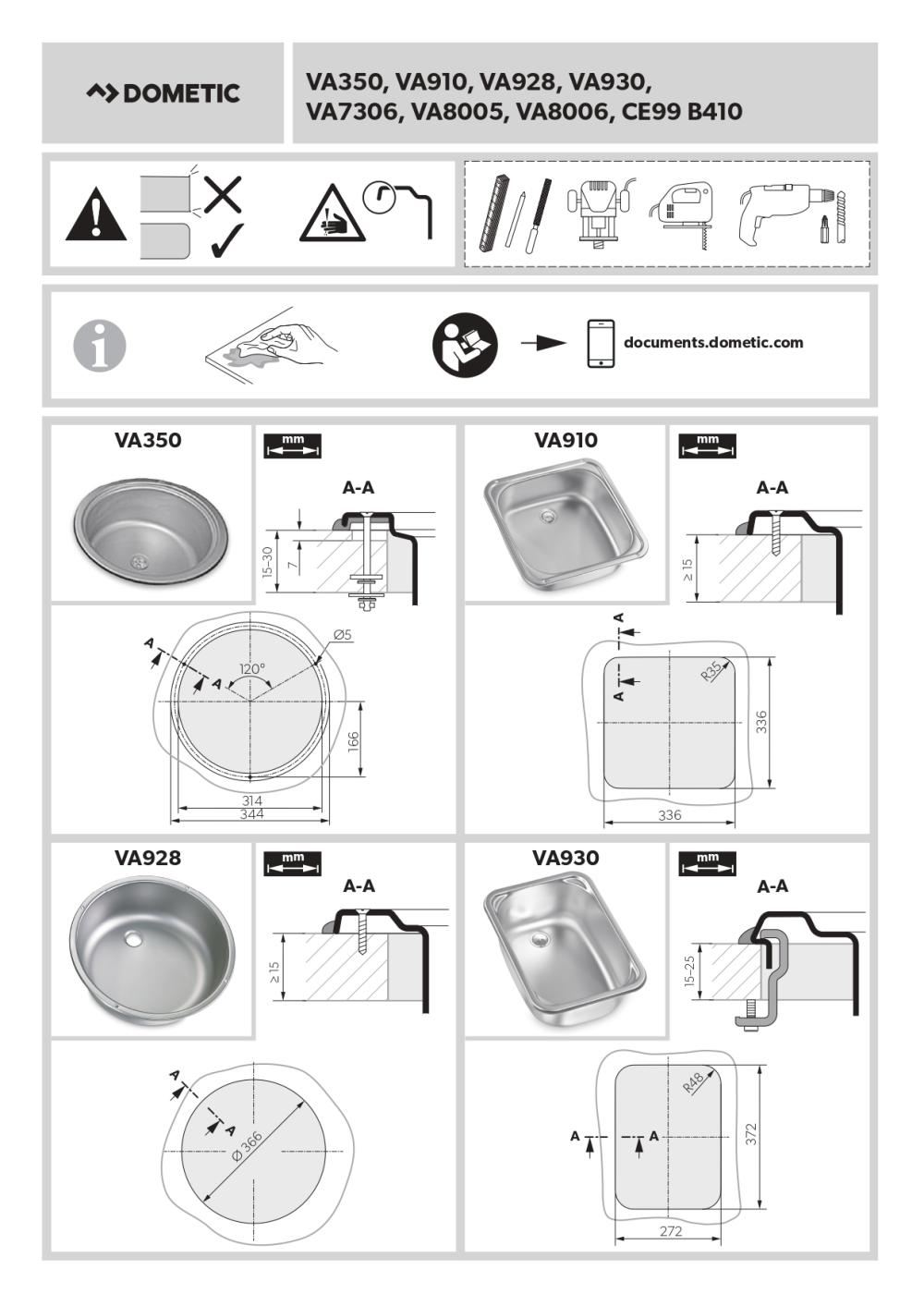 DOMETIC

VA350, VA910, VA928, VA930, VA7306, VA8005, VA8006, CE99 B410

documents.dometic.com

VA350

mm

A-A

15–30

7

A

A

Ø5

120°

166

314

344

VA910

mm

A-A

≥ 15

A

A

R35

336

336

VA928

mm

A-A

≥ 15

A

A

Ø 366

VA930

mm

A-A

15–25

R48

A

A

372

272