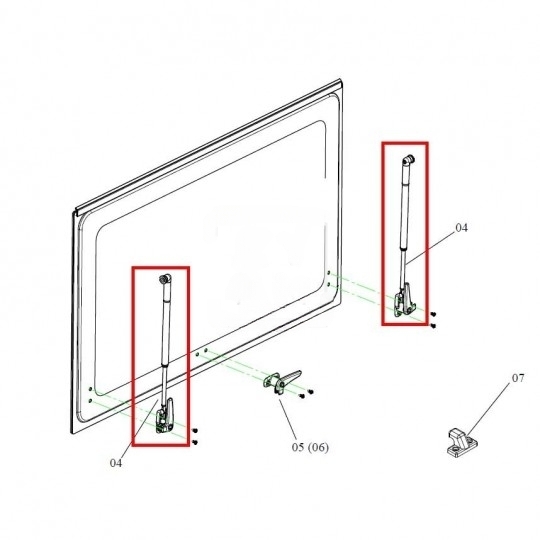 04

07

05 (06)

04