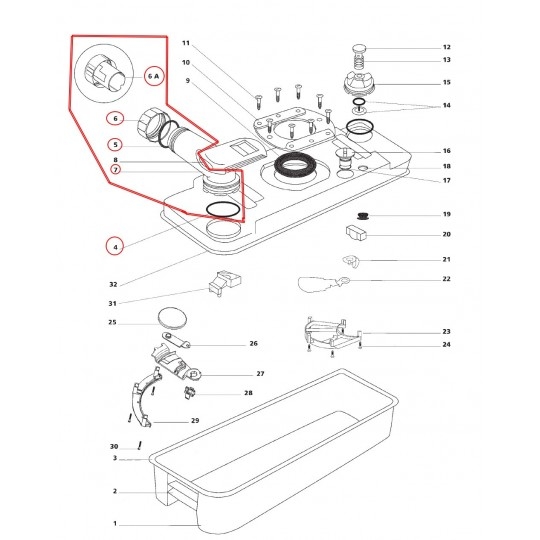 6 A
6
5
8
7
4
11
10
9
12
13
15
14
16
18
17
19
20
21
22
32
31
25
26
27
28
29
23
24
30
3
2
1