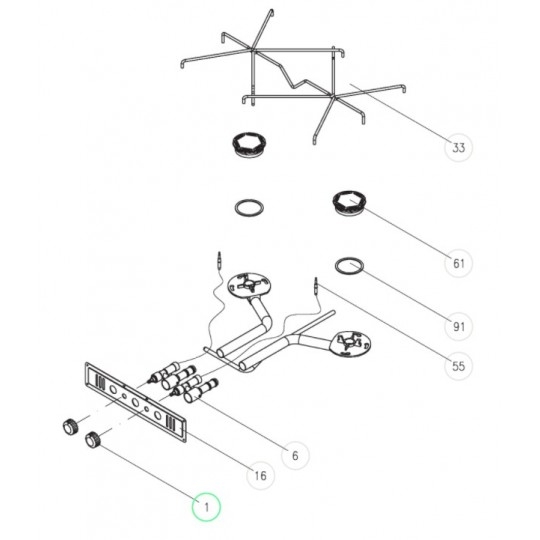 33

61

91

55

6

16

1