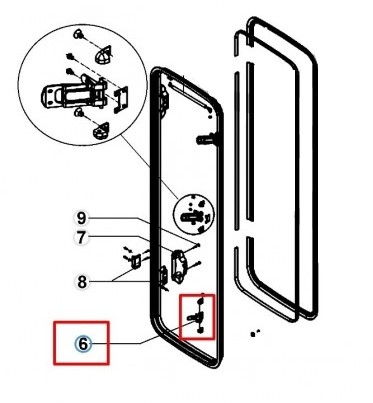 9
7
8
6