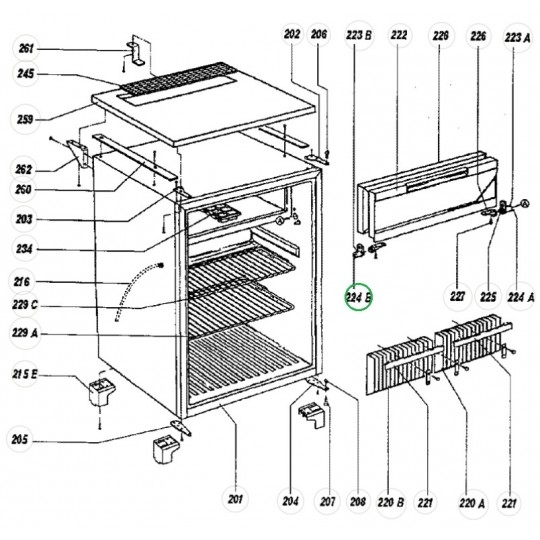 261
245
259
262
260
203
234
216
229 C
229 A
215 E
205
202
206
223 B
222
226
226
223 A
A
A
224 B
227
225
224 A
201
204
207
208
220 B
221
220 A
221