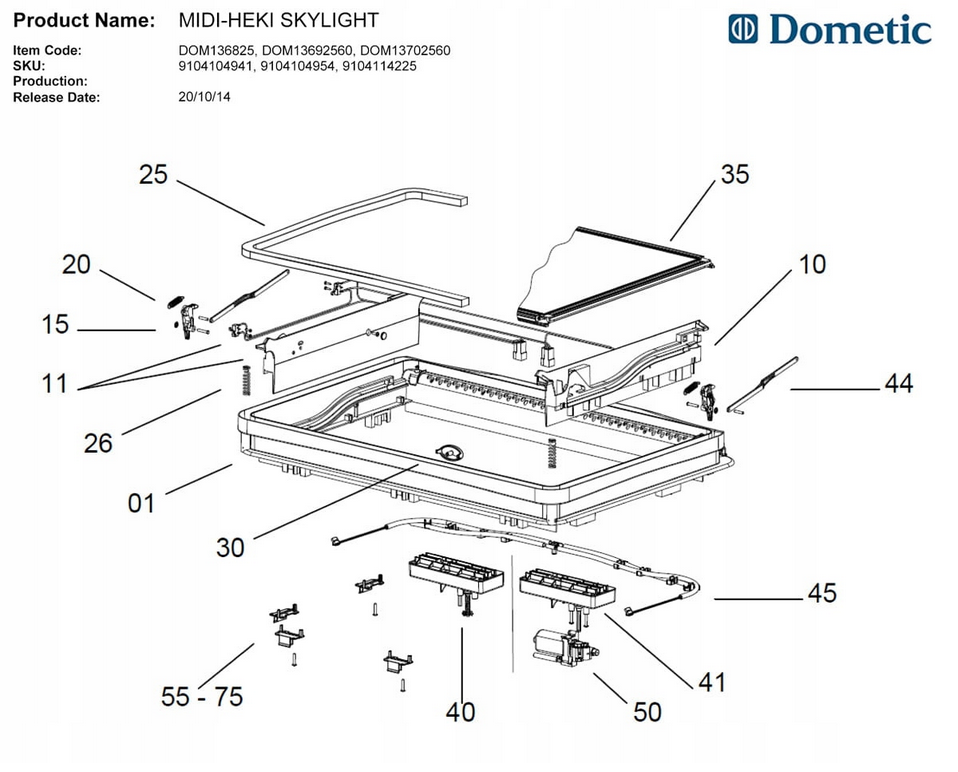 Product Name: MIDI-HEKI SKYLIGHT

Dometic

Item Code: DOM136825, DOM13692560, DOM13702560
SKU: 9104104941, 9104104954, 9104114225
Production:
Release Date: 20/10/14

25
35
20
10
15
11
44
26
01
30
45
41
55 - 75
40
50