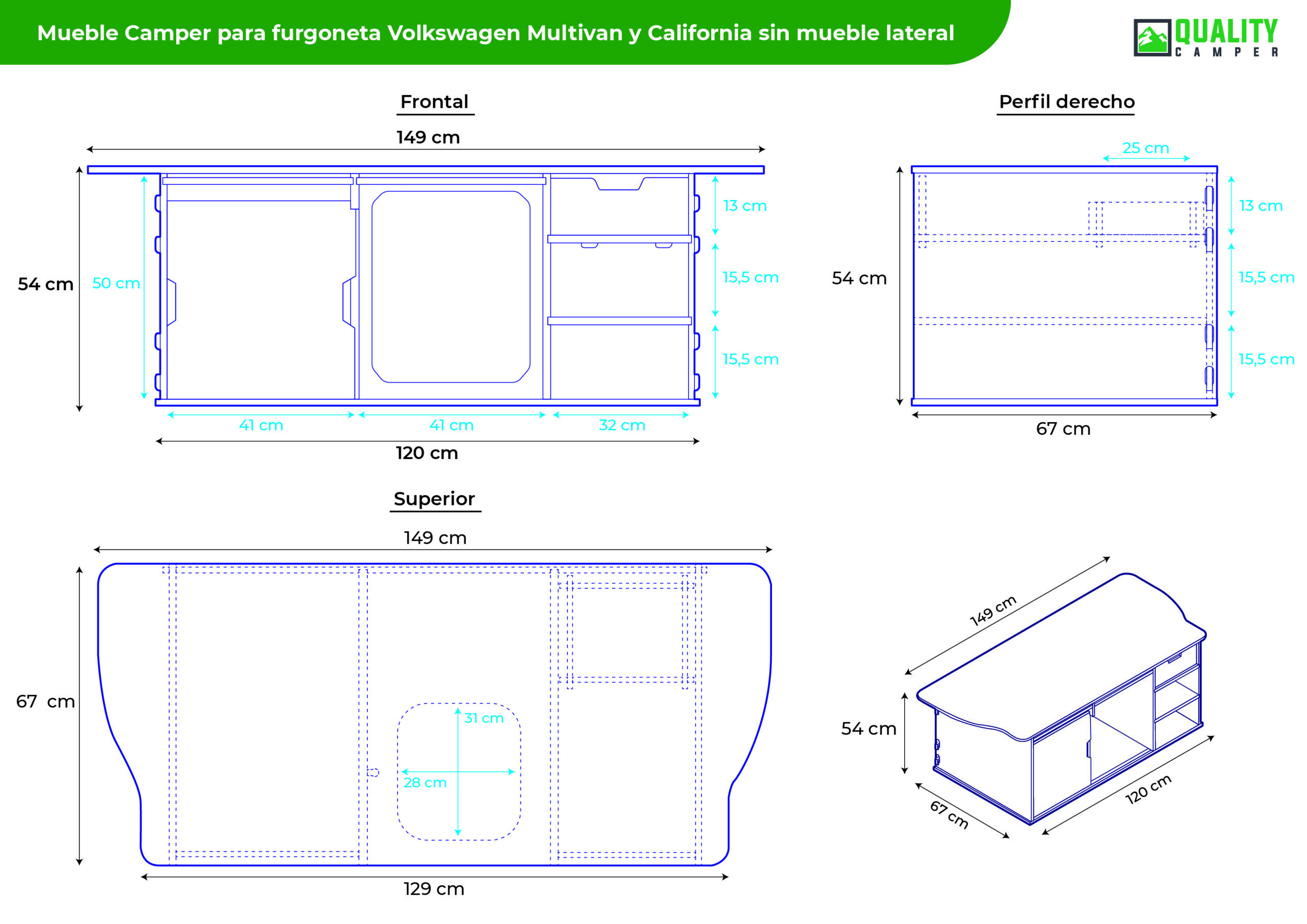 Mueble Camper para furgoneta Volkswagen Multivan y California sin mueble lateral

QUALITY CAMPER

Frontal

149 cm

54 cm

50 cm

13 cm

15,5 cm

15,5 cm

41 cm

41 cm

32 cm

120 cm

Perfil derecho

25 cm

54 cm

13 cm

15,5 cm

15,5 cm

67 cm

Superior

149 cm

67 cm

31 cm

28 cm

129 cm

149 cm

54 cm

67 cm

120 cm