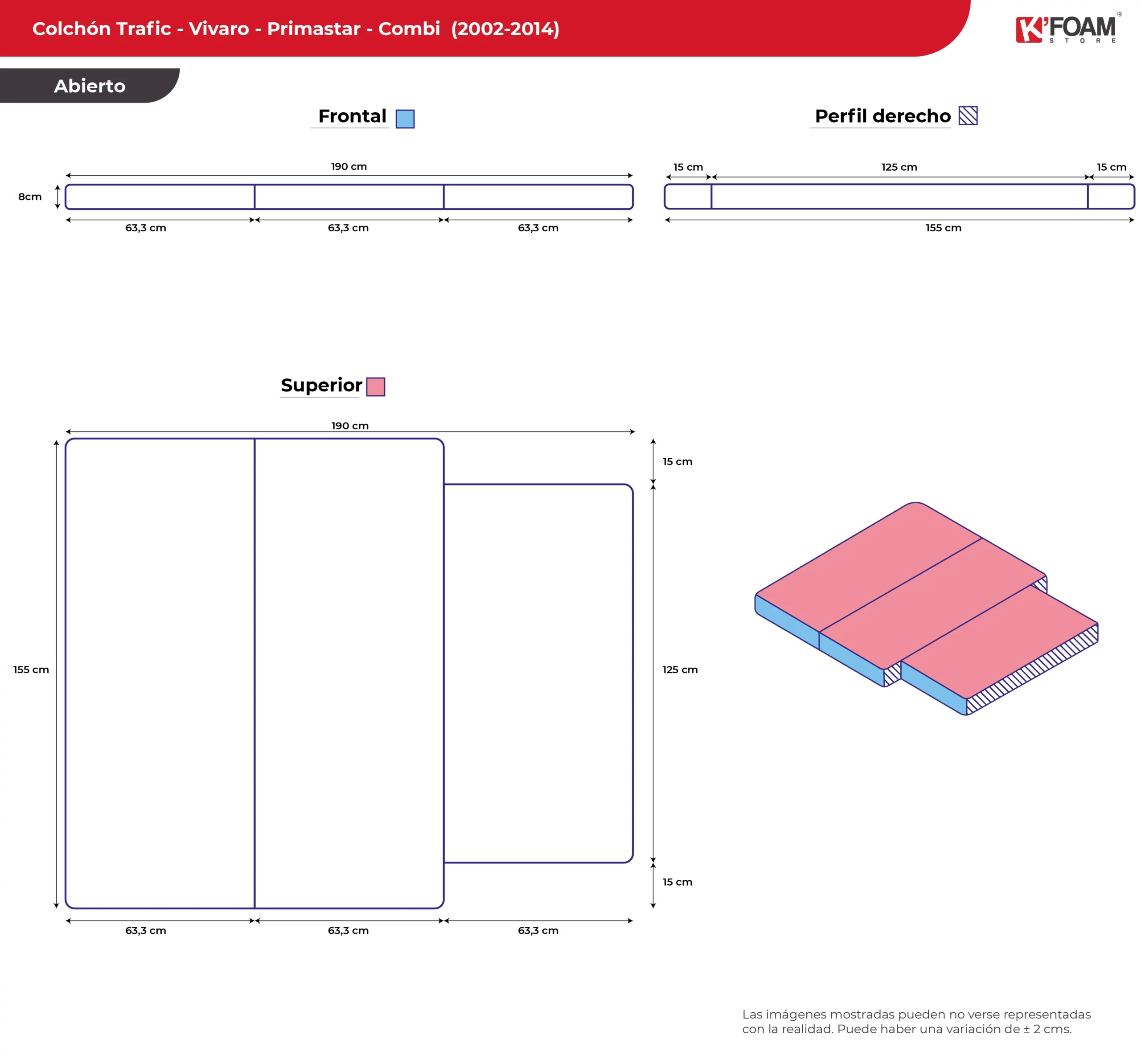 Colchón Trafic - Vivaro - Primastar - Combi (2002-2014)

K'FOAM® STORE

Abierto

Frontal

190 cm

8cm

63,3 cm 63,3 cm 63,3 cm

Perfil derecho

15 cm 125 cm 15 cm

155 cm

Superior

190 cm

155 cm

15 cm

125 cm

15 cm

63,3 cm 63,3 cm 63,3 cm

Las imágenes mostradas pueden no verse representadas con la realidad. Puede haber una variación de ± 2 cms.