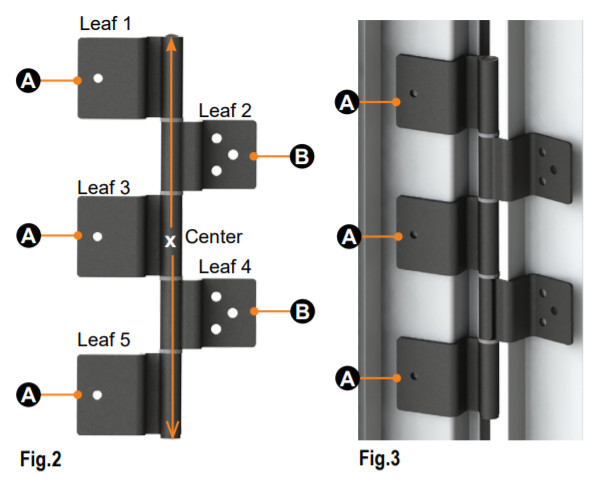 Leaf 1

A

Leaf 2

B

Leaf 3

A

x Center

Leaf 4

B

Leaf 5

A

Fig.2

A

A

A

Fig.3