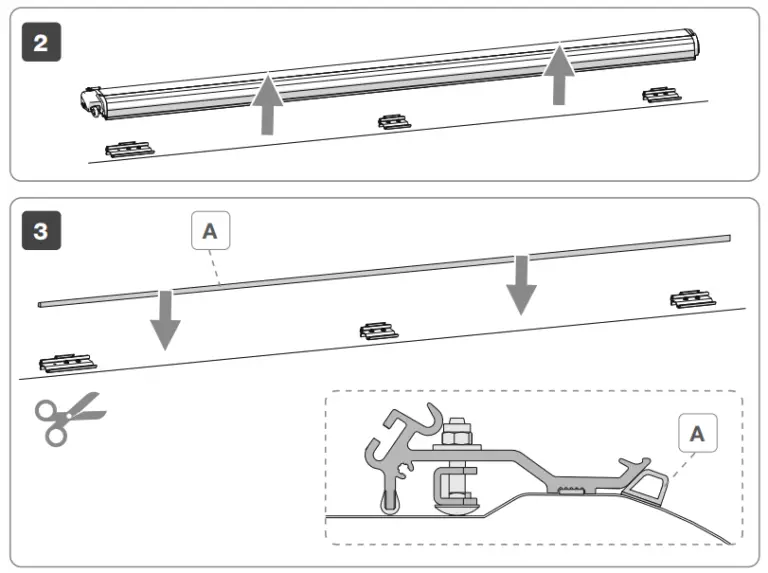 2

3

A

A