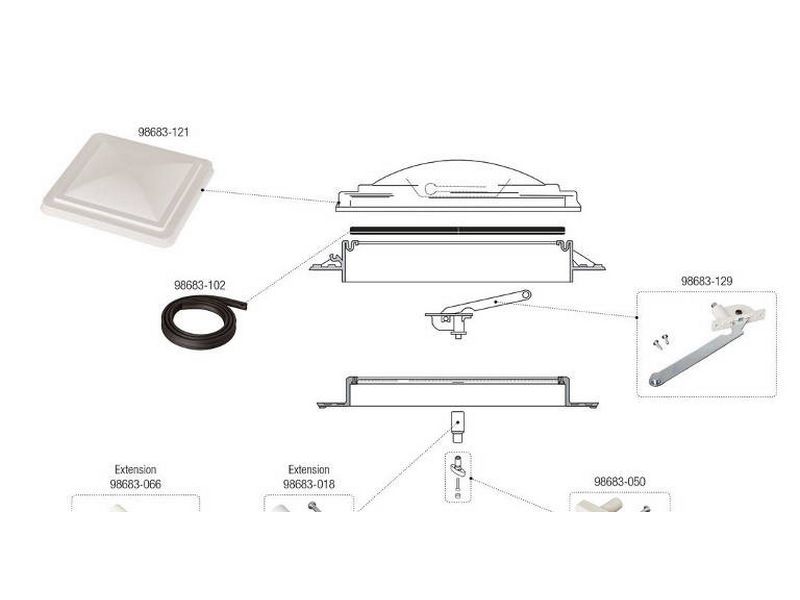 98683-121

98683-102

98683-129

Extension
98683-066

Extension
98683-018

98683-050