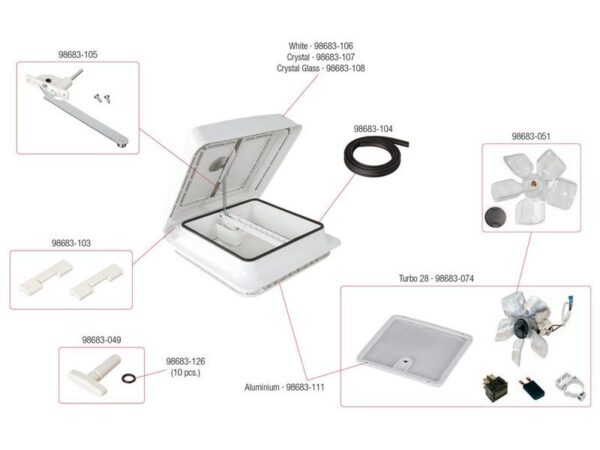 98683-105

White - 98683-106
Crystal - 98683-107
Crystal Glass - 98683-108

98683-104

98683-051

98683-103

Turbo 28 - 98683-074

98683-049

98683-126
(10 pcs.)

Aluminium - 98683-111