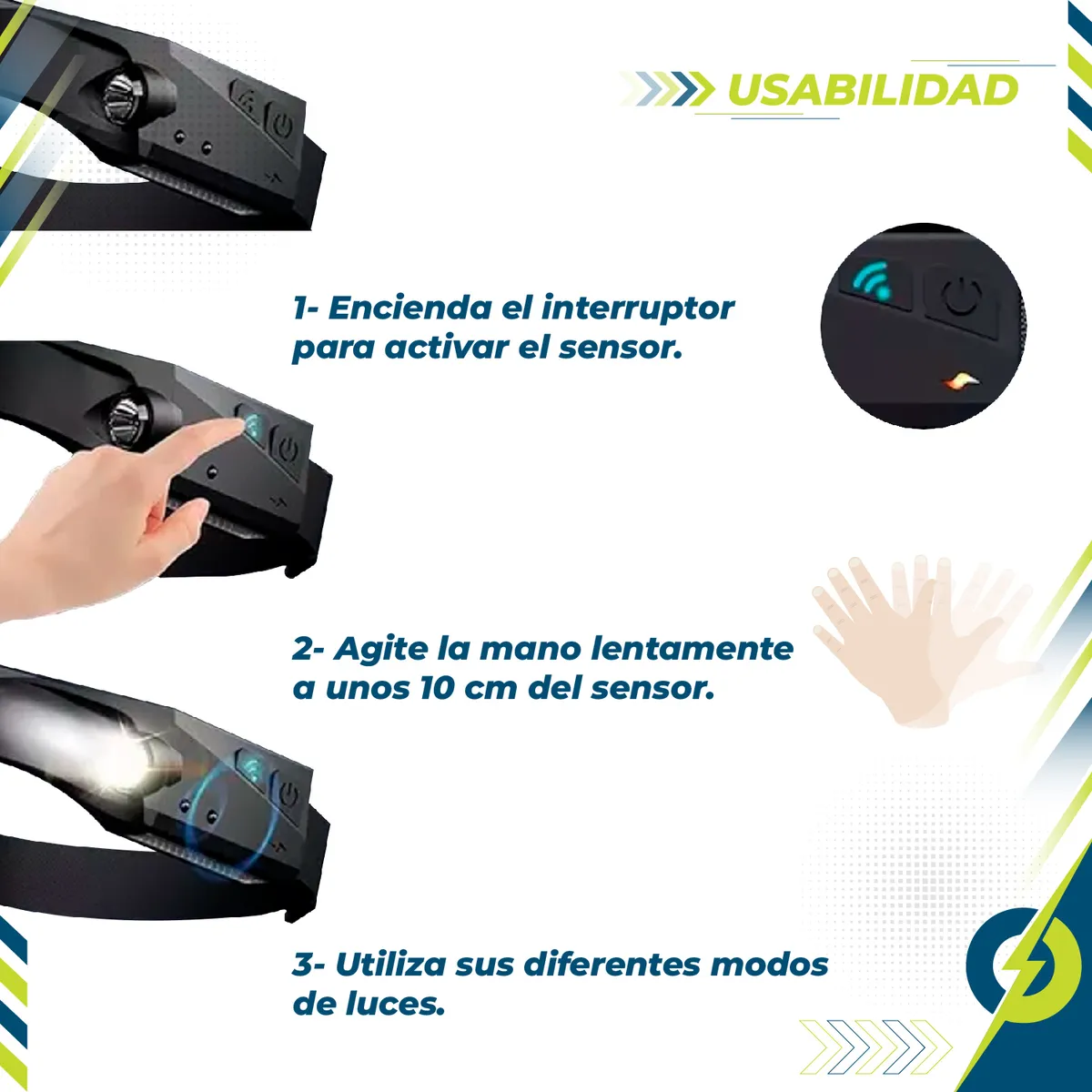 USABILIDAD

1- Encienda el interruptor para activar el sensor.

2- Agite la mano lentamente a unos 10 cm del sensor.

3- Utiliza sus diferentes modos de luces.