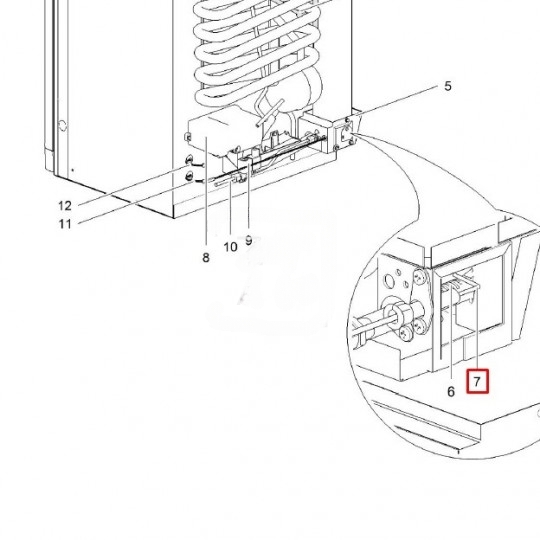 5

12

11

8

10

9

6

7