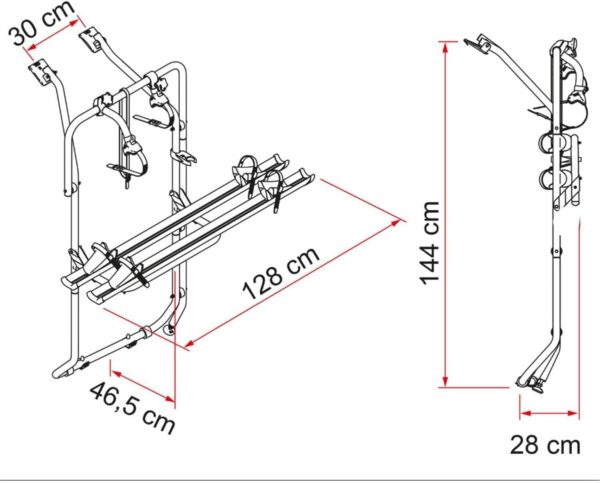 30 cm

128 cm

46,5 cm

144 cm

28 cm