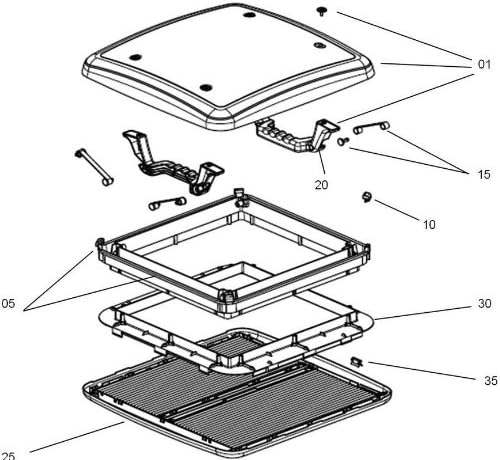 01
15
20
10
05
30
35
25