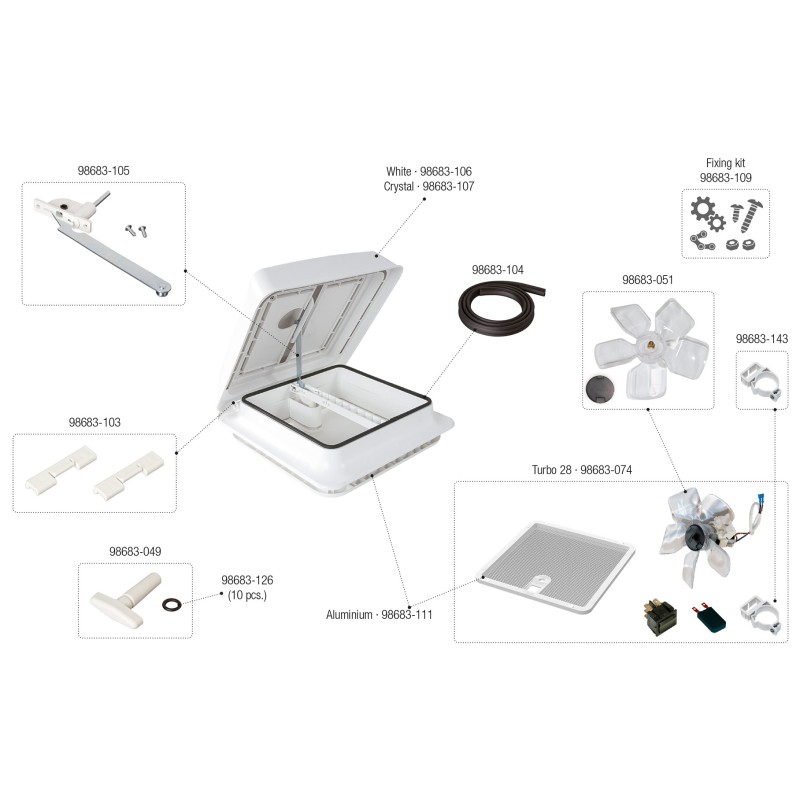 98683-105

White · 98683-106
Crystal · 98683-107

Fixing kit
98683-109

98683-104

98683-051

98683-143

98683-103

Turbo 28 · 98683-074

98683-049

98683-126
(10 pcs.)

Aluminium · 98683-111