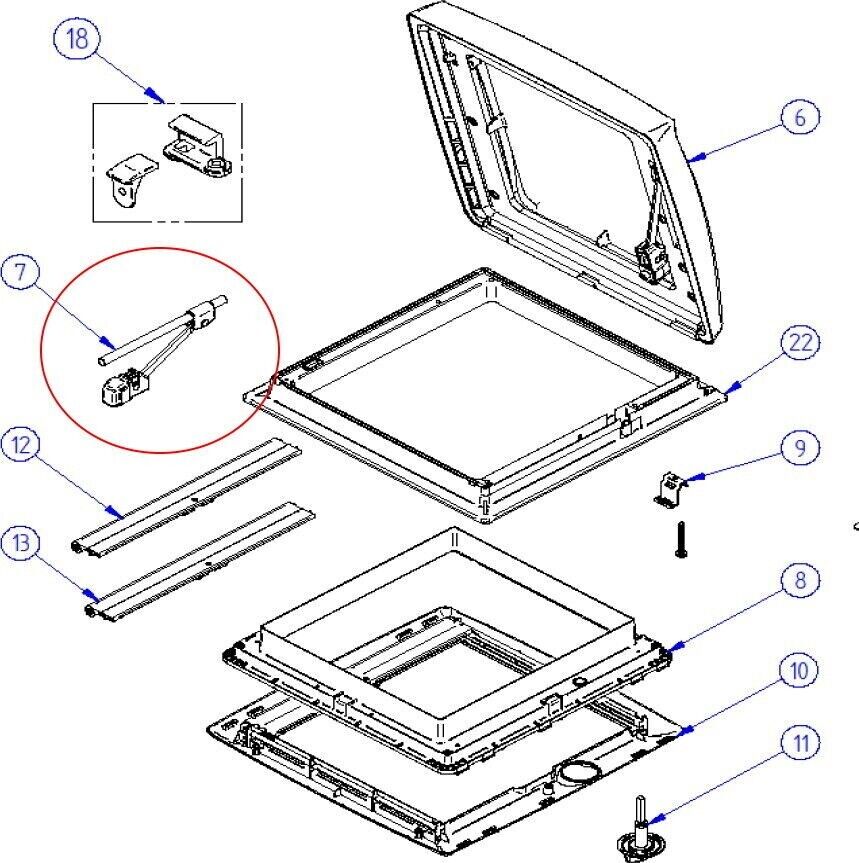 18
6
7
22
12
9
13
8
10
11