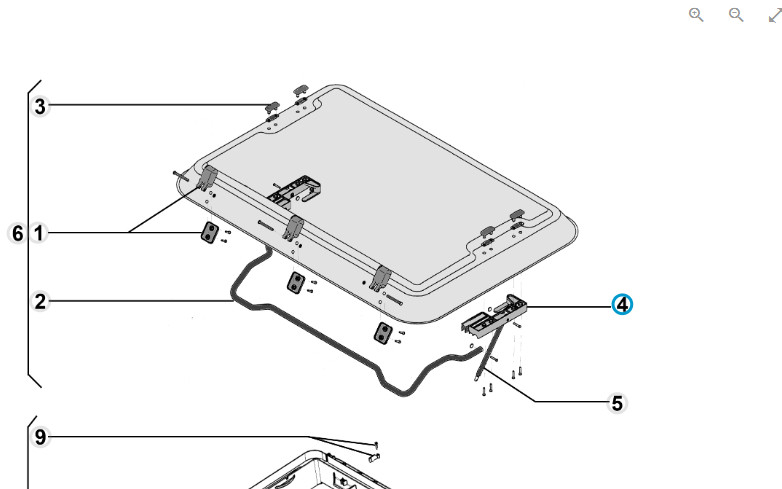 3
6
1
2
4
5
9