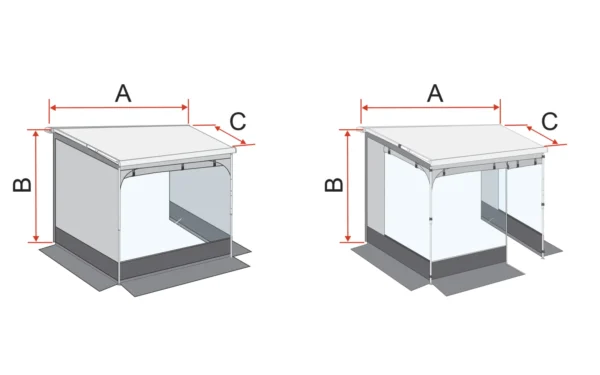 A
C
B
A
C
B