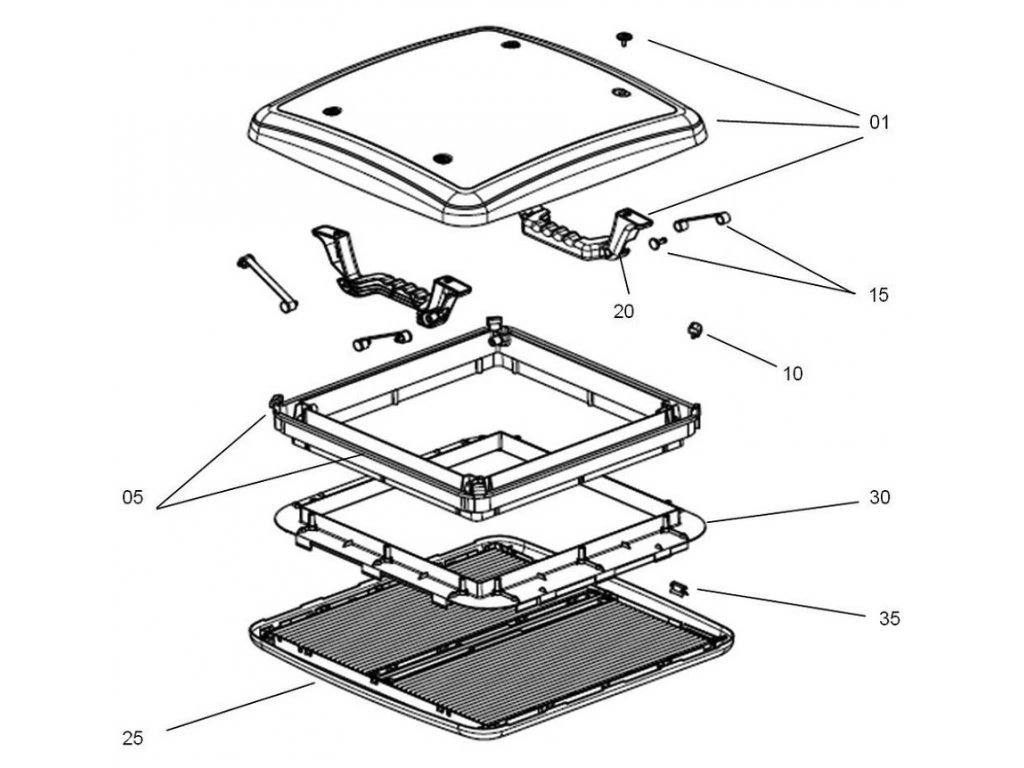 01

15

20

10

05

30

35

25