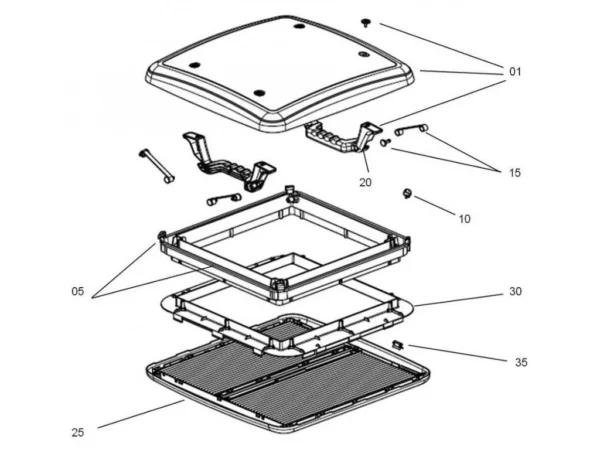 01
15
20
10
05
30
35
25